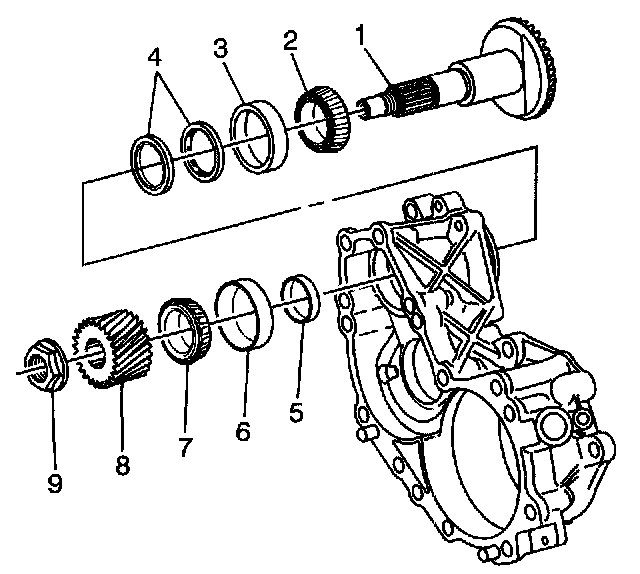 4
3
2
1
9
8
7
6
5