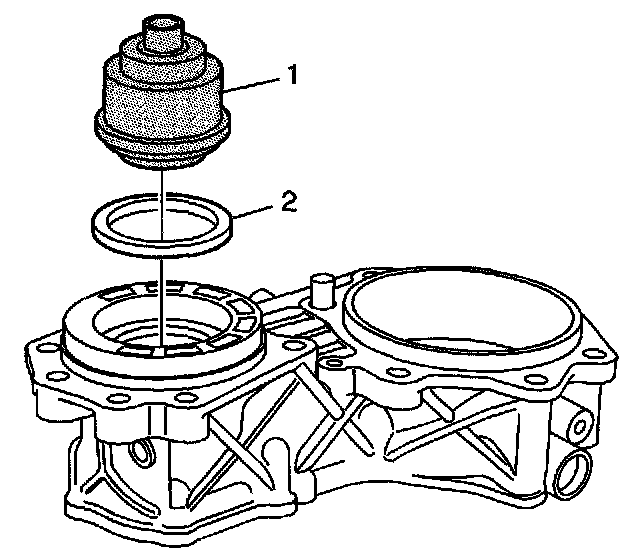 1
2