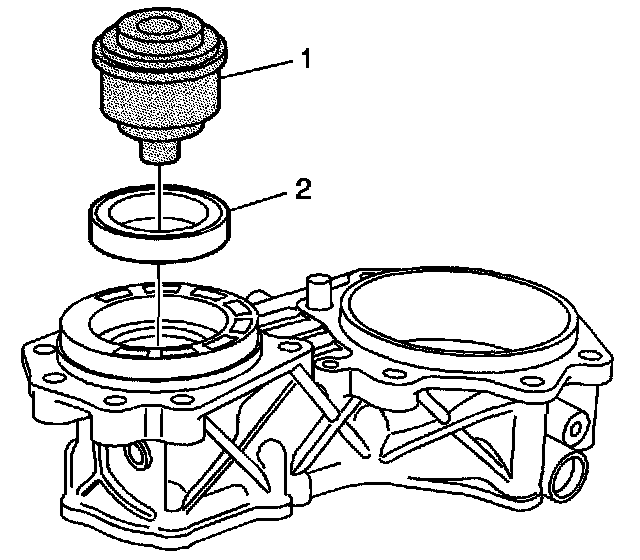 1
2