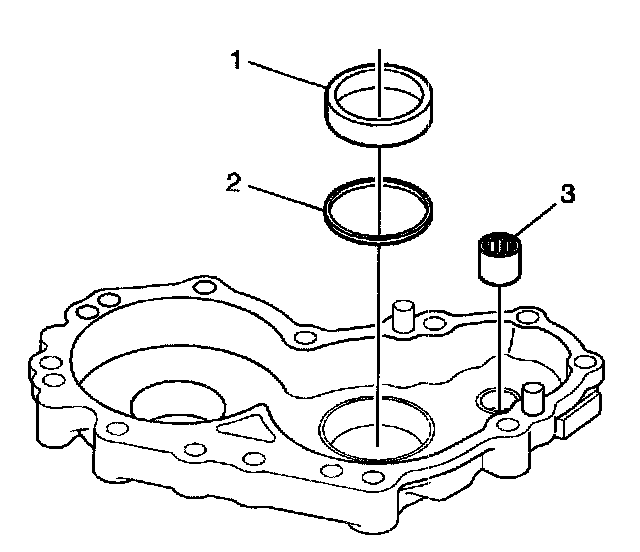 1
2
3