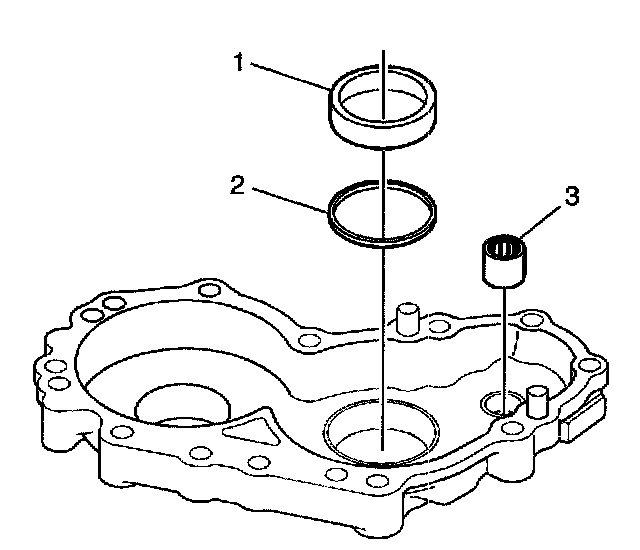 1
2
3