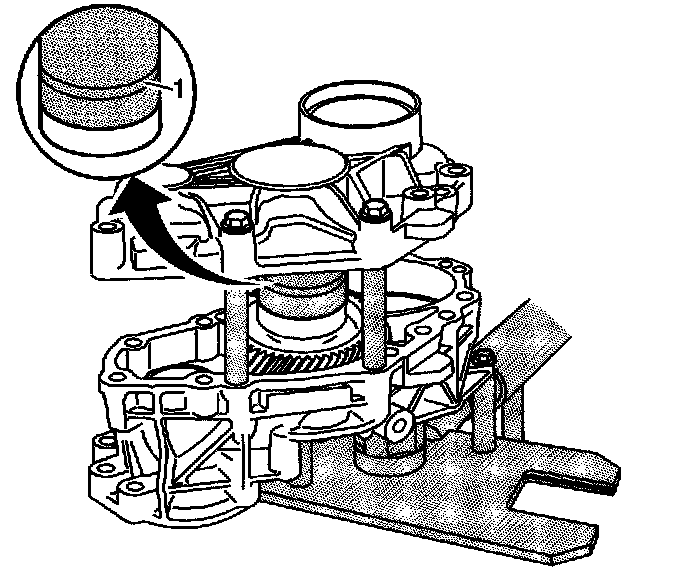 1