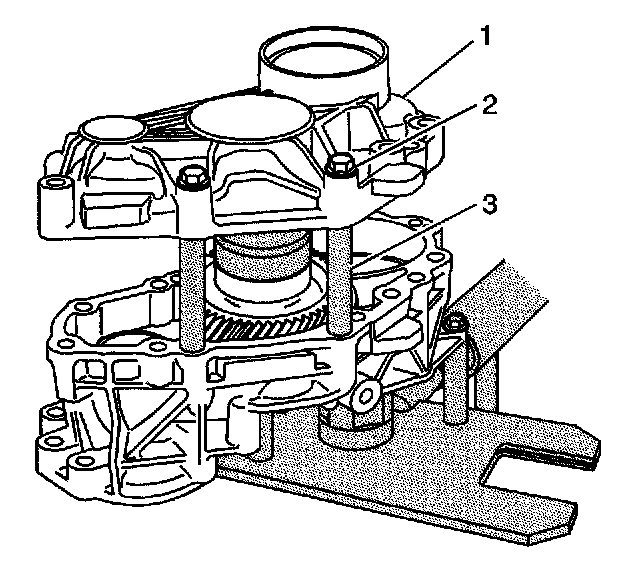 1
2
3