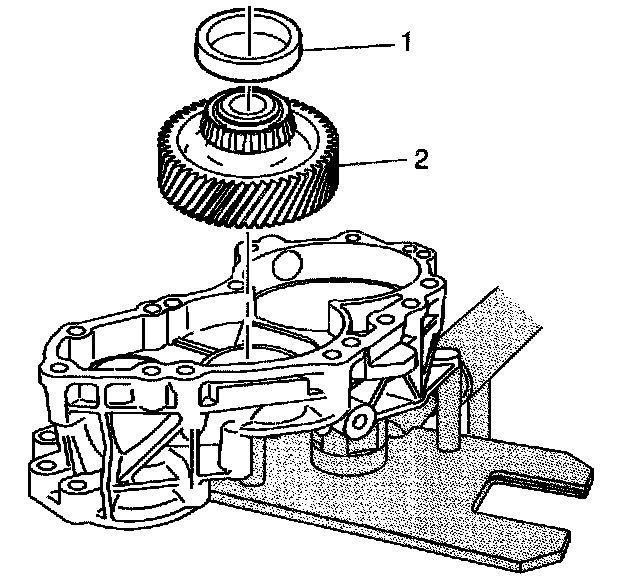 1

2