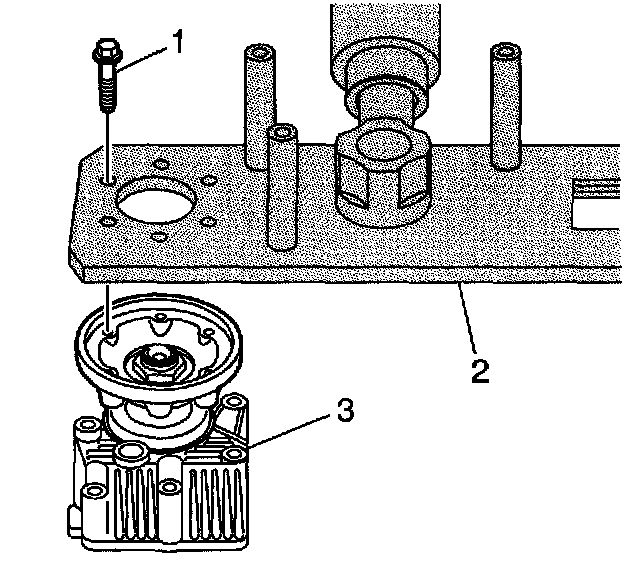 1
2
3