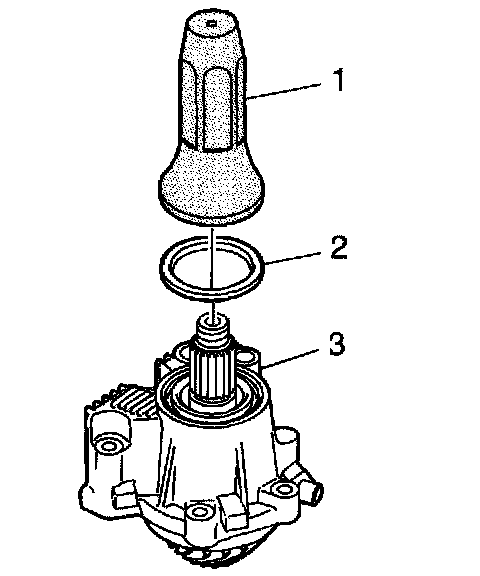 1
2
3