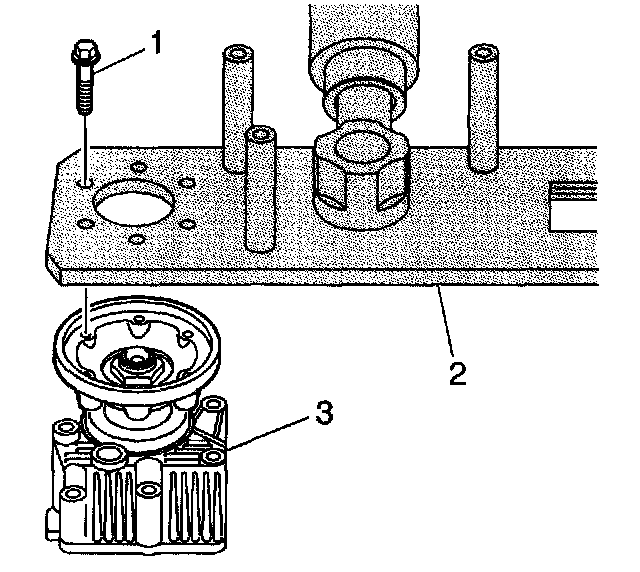 1

2

3