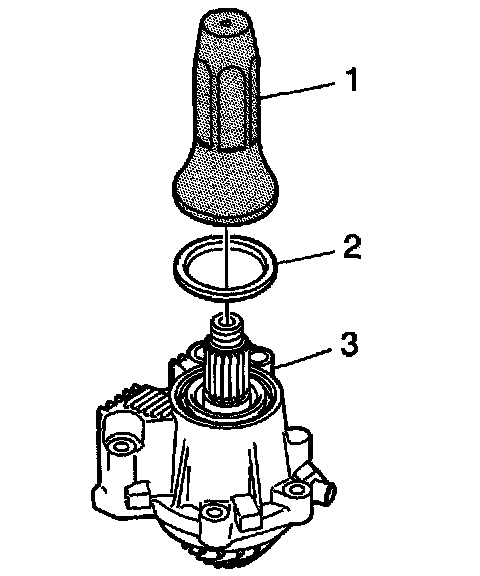 1
2
3