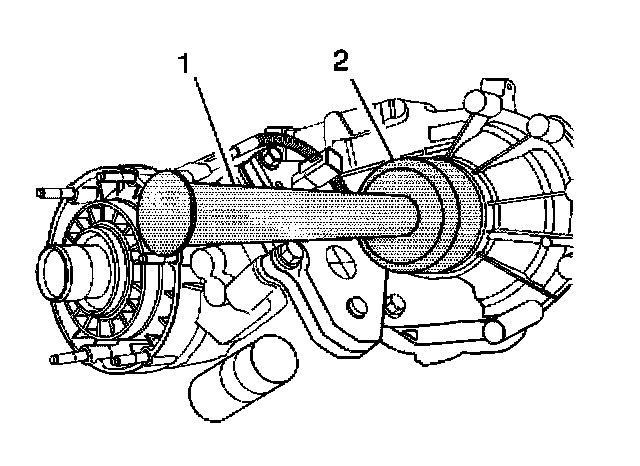 1
2