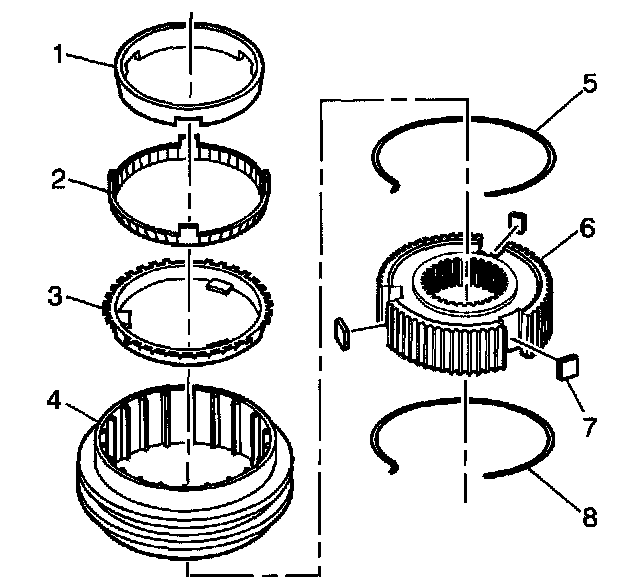 1
2
3
4
5
6
7
8