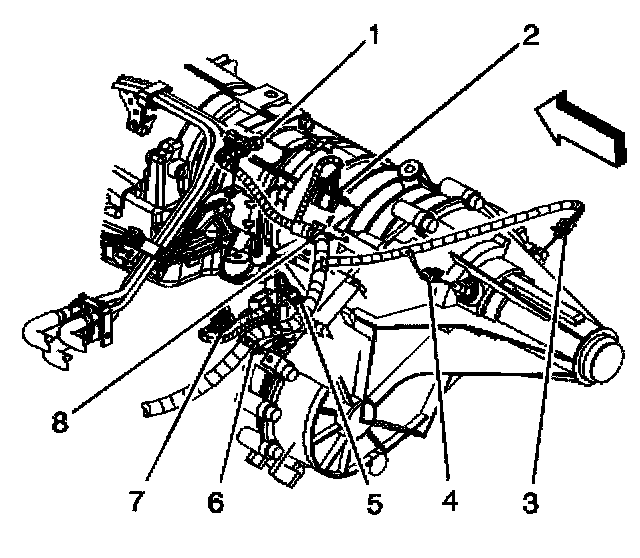 1
2
8
7
6
5
4
3