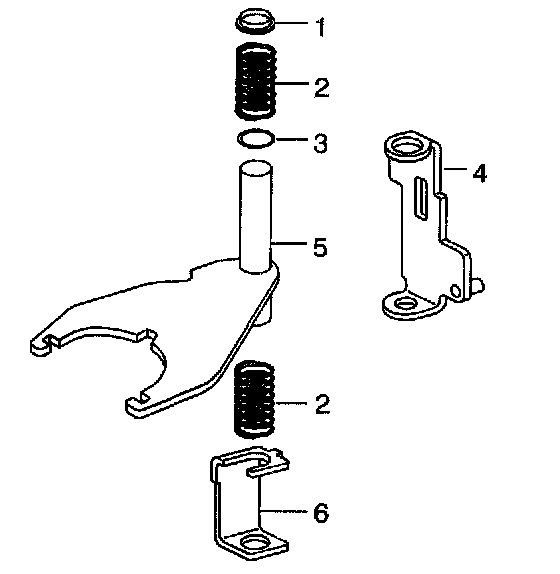 1
2
3
4
5
2
6