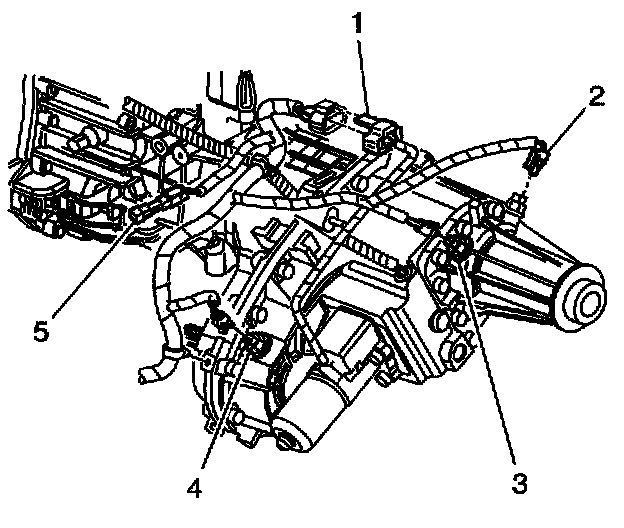 1
2
5
4
3