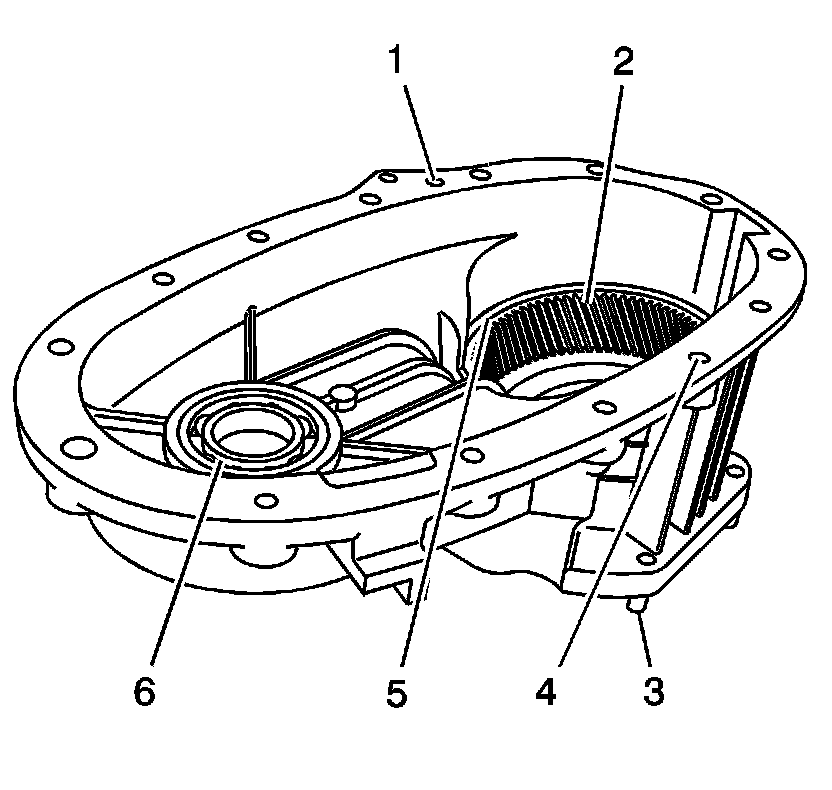 1
2
6
5
4
3