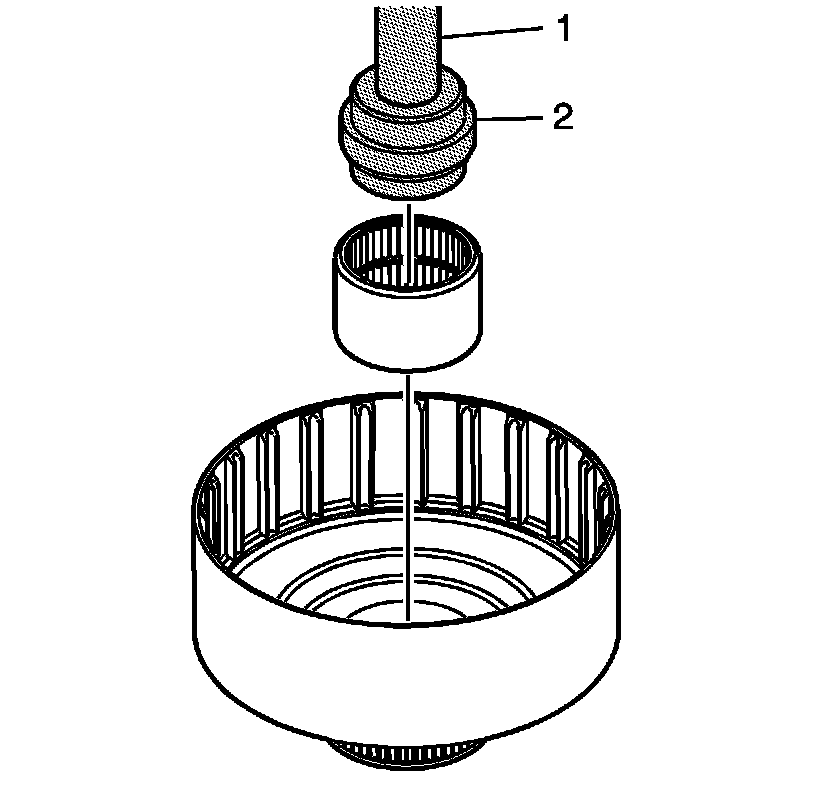 1
2