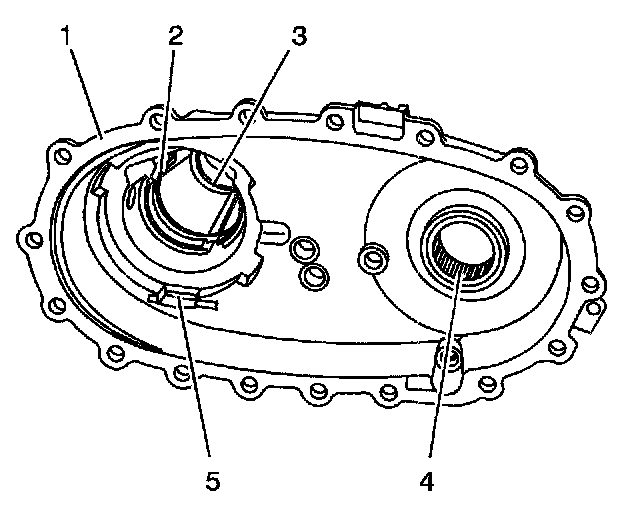 1
2
3
5
4