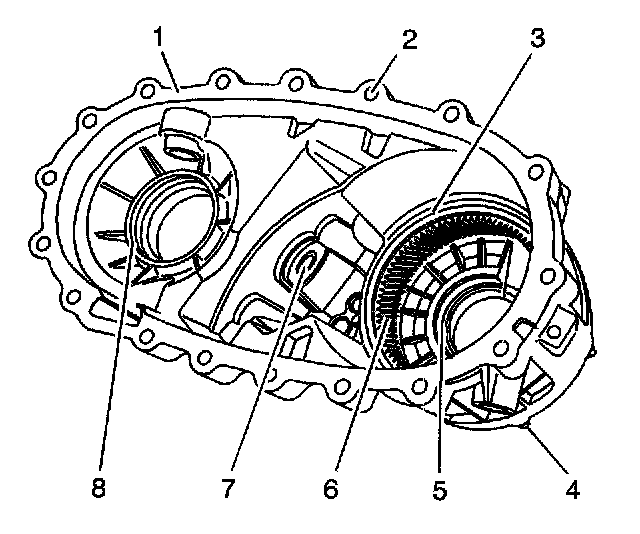 1
2
3
8
7
6
5
4