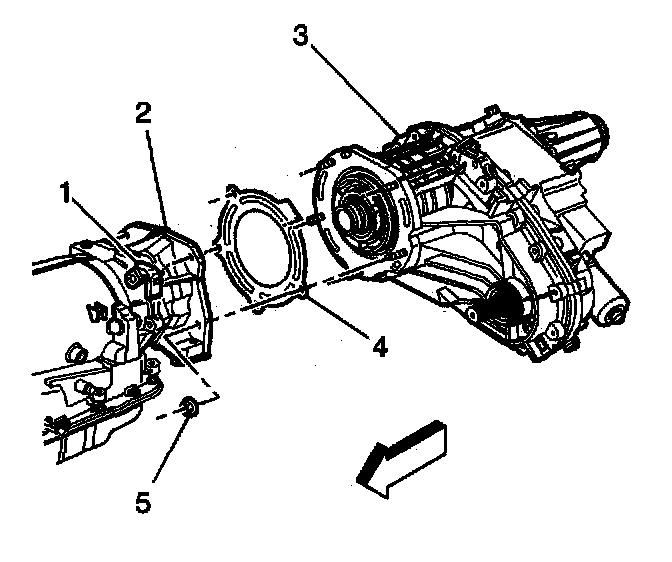 3
2
1
4
5