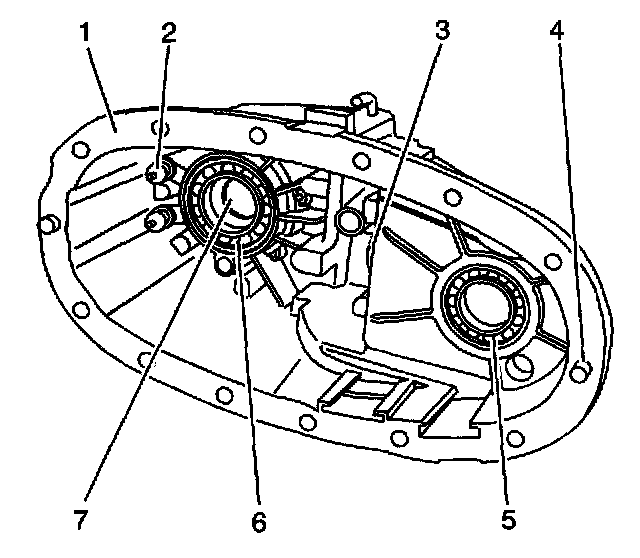 1
2
3
4
7
6
5