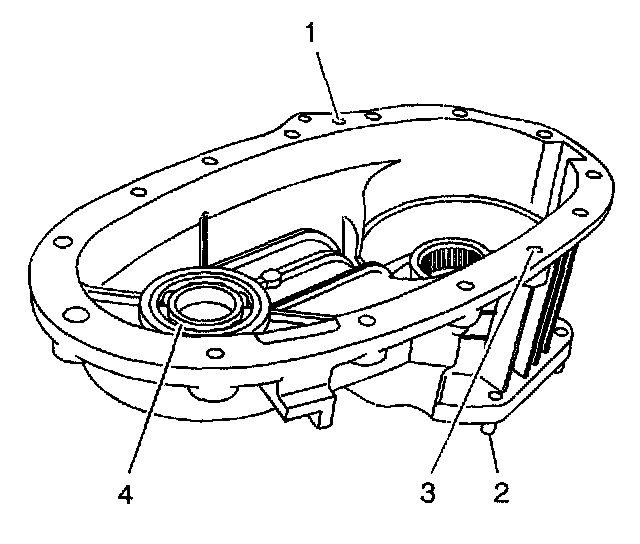 1

4

3

2