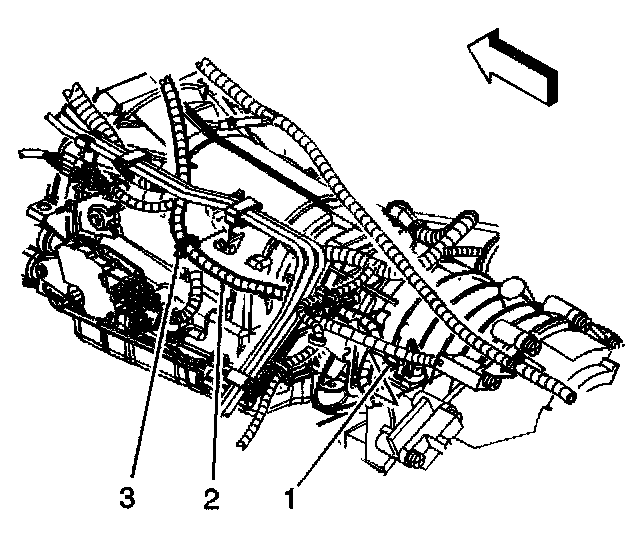 3 2 1