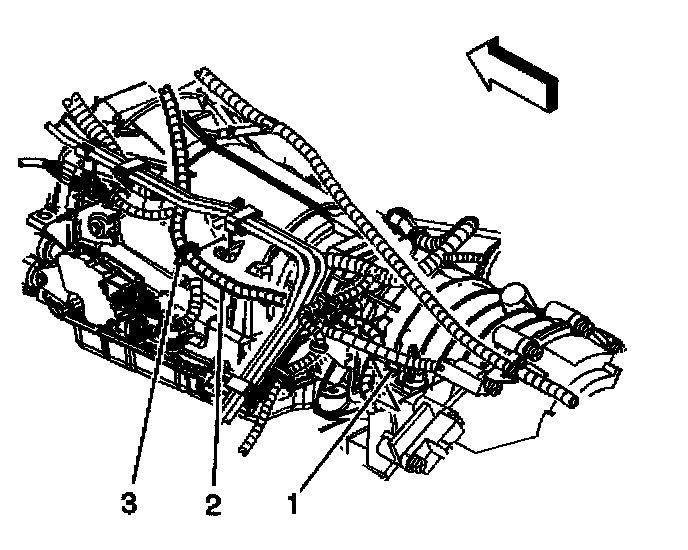 3 2 1