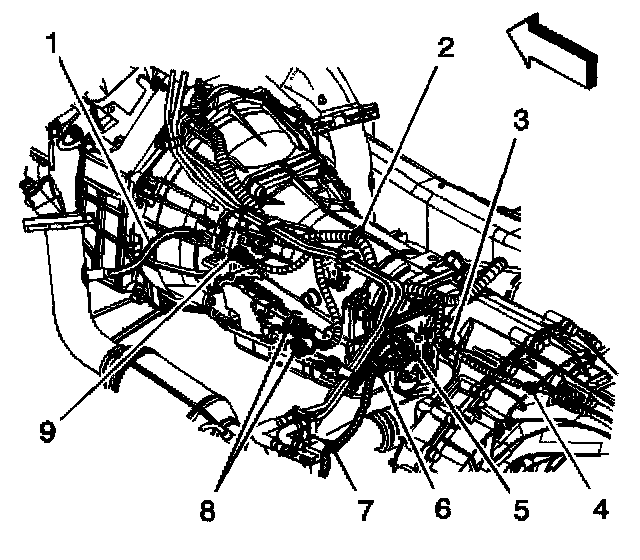 1
2
3
9
8
7
6
5
4