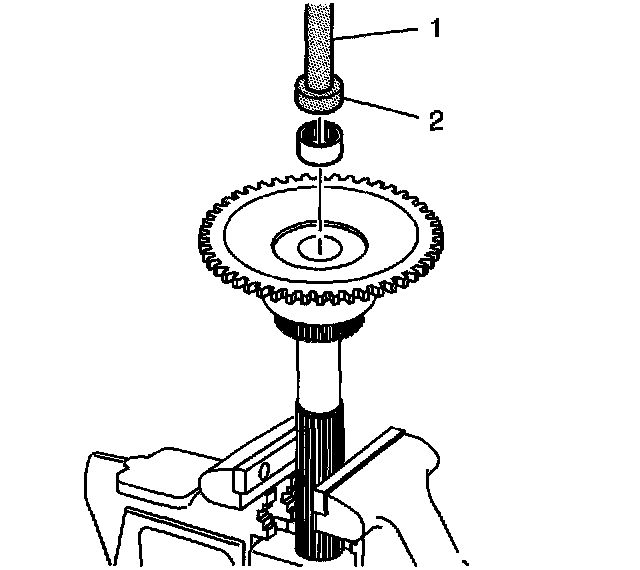 1
2