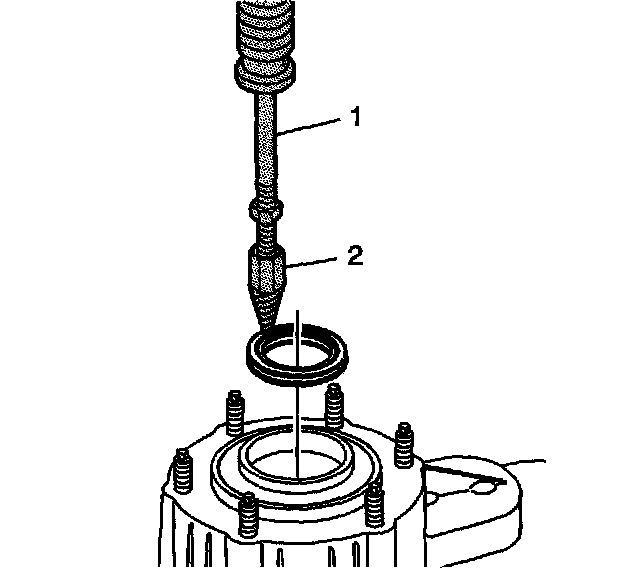 1
2