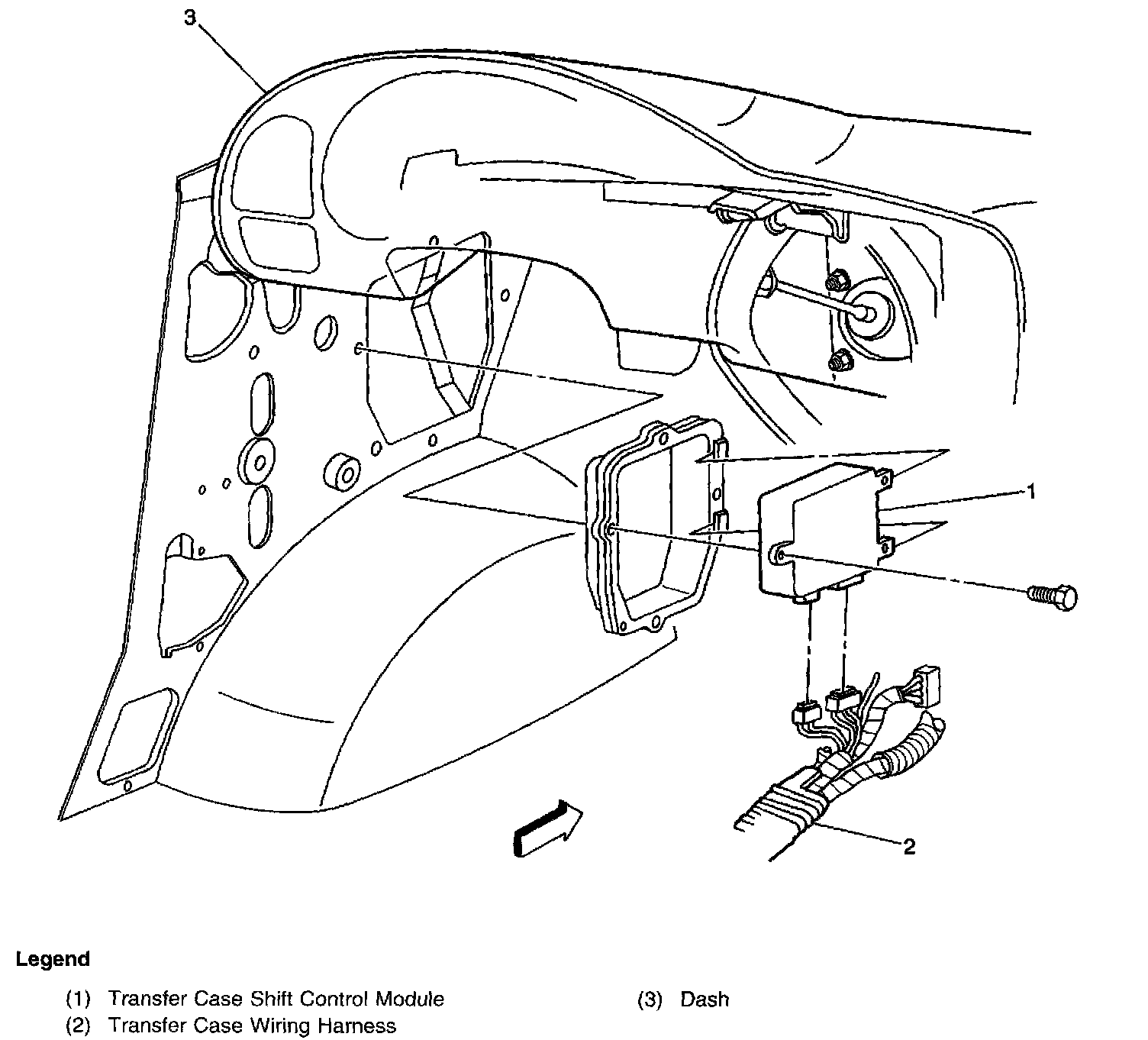 3

1

2

Legend

(1) Transfer Case Shift Control Module

(2) Transfer Case Wiring Harness

(3) Dash