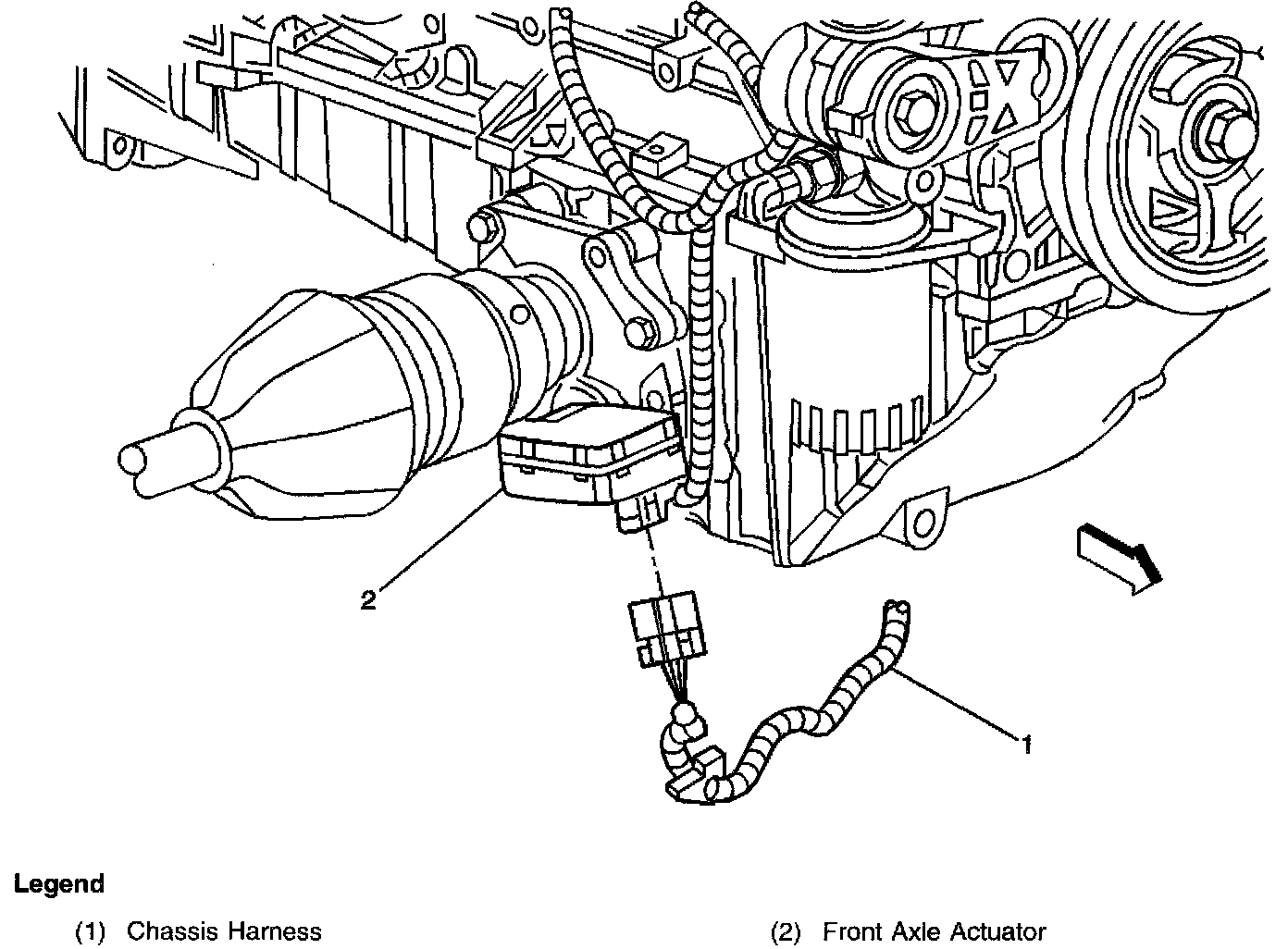 2

1

Legend

(1) Chassis Harness

(2) Front Axle Actuator