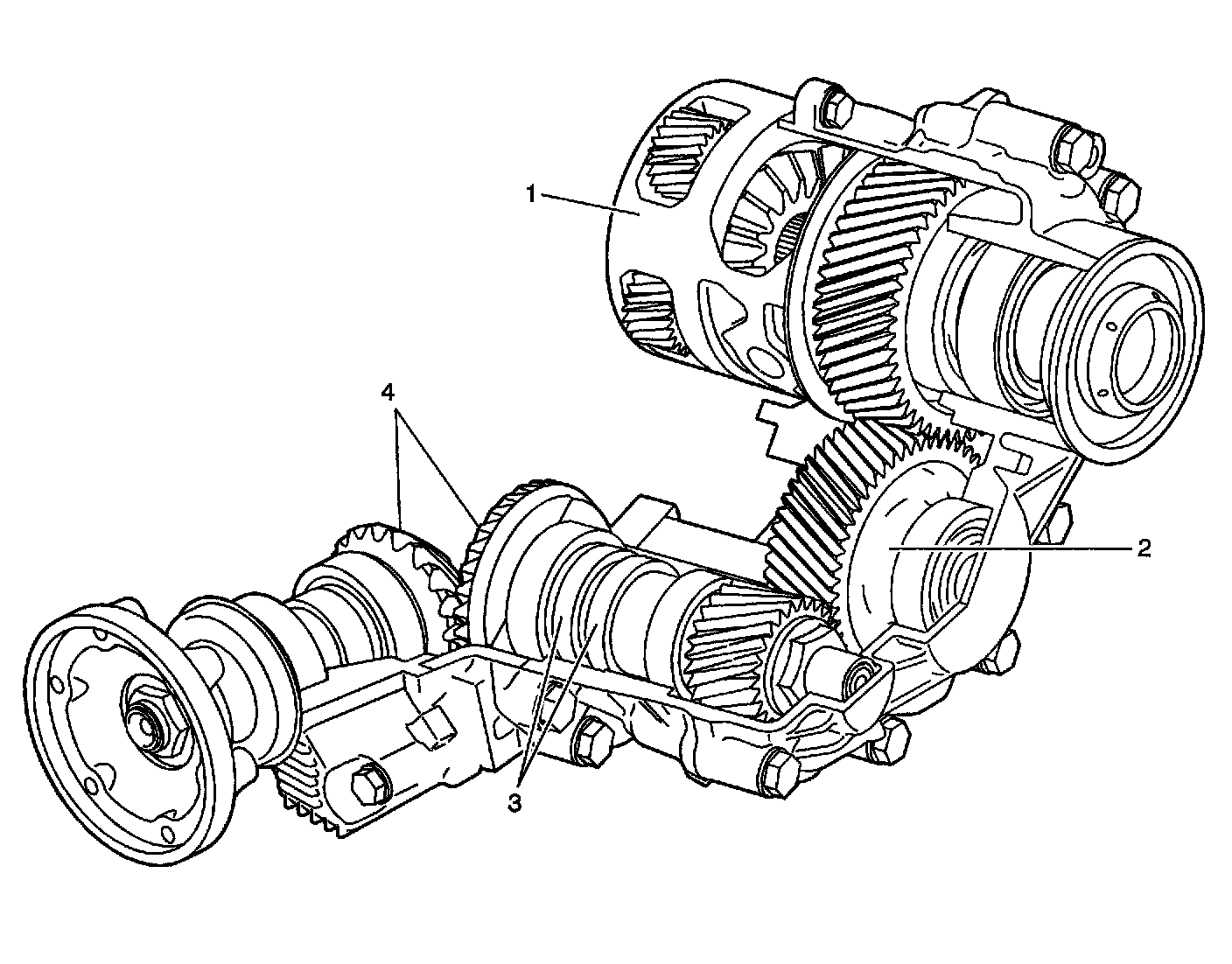 1

4

2

3