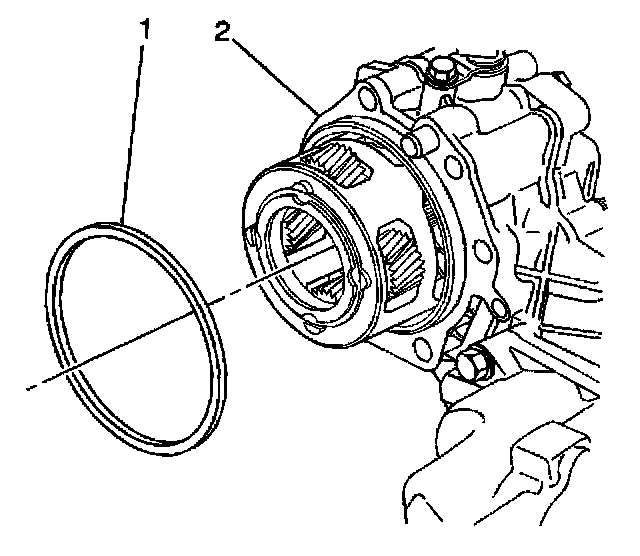 1
2