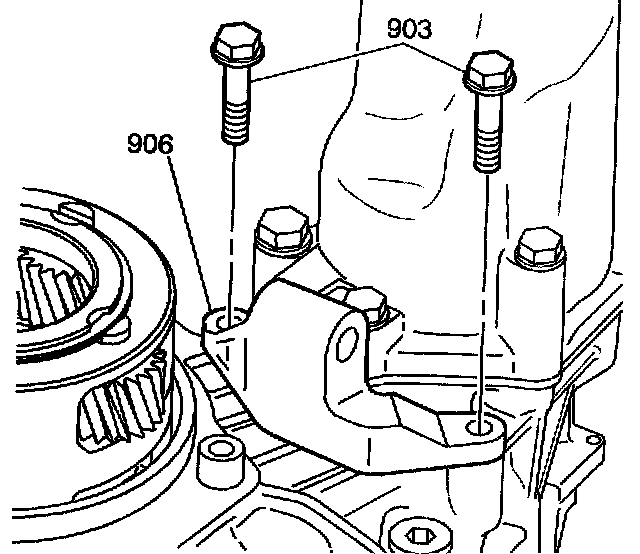 903
906