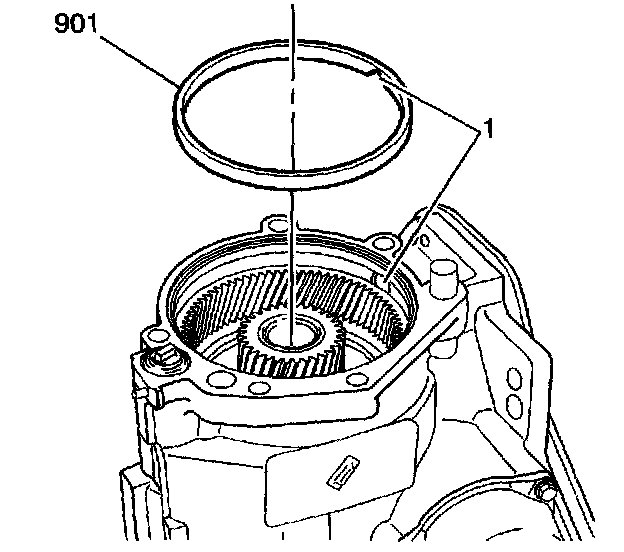 901

1