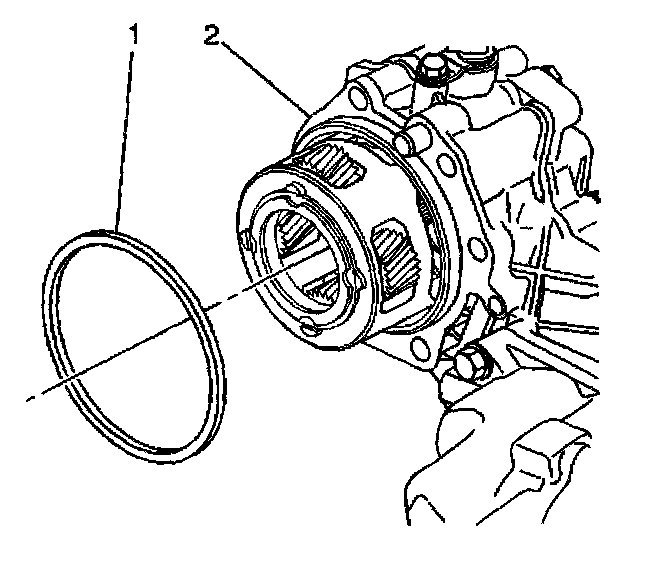 1
2