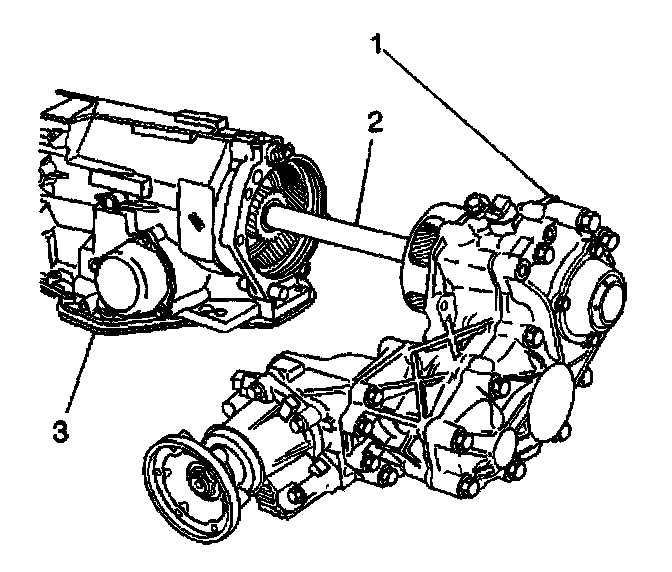 1
2
3