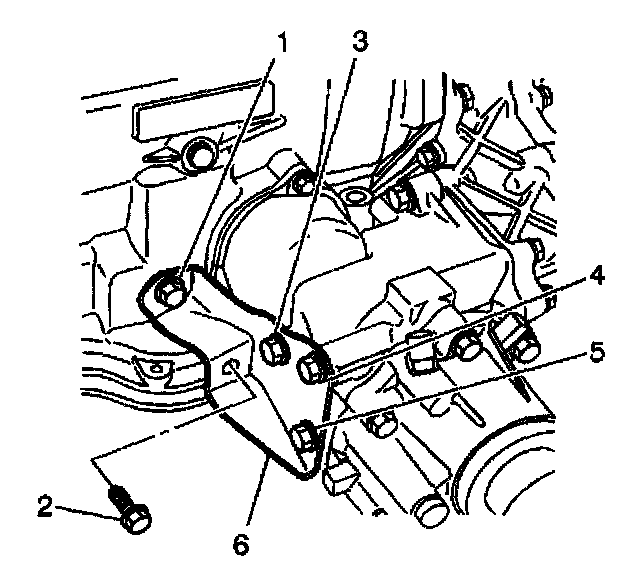 1
3
4
5
2
6