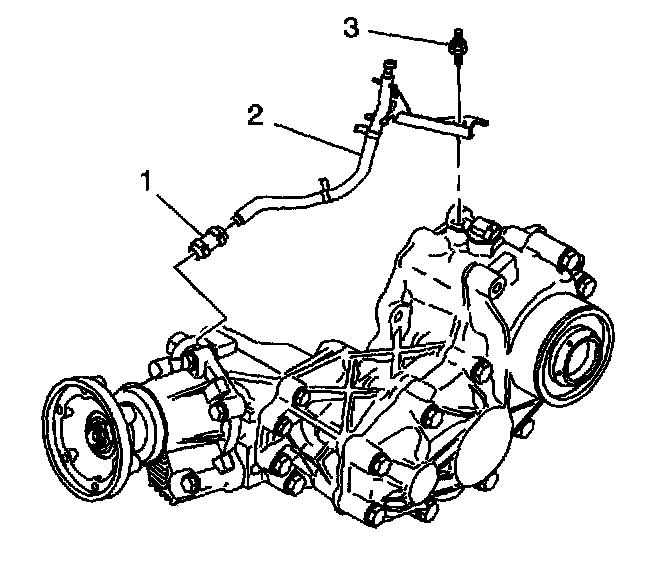 3
2
1