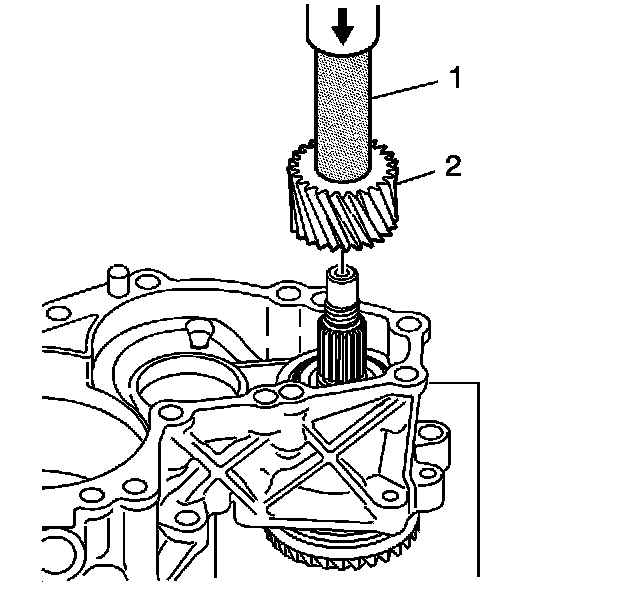 1
2