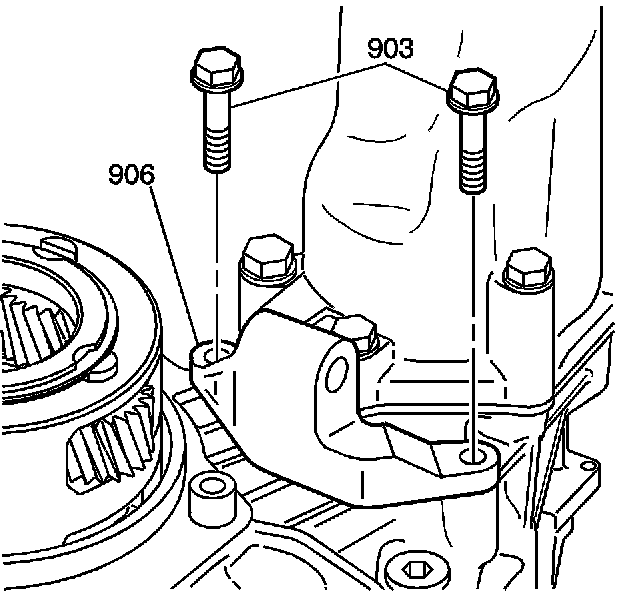 903
906