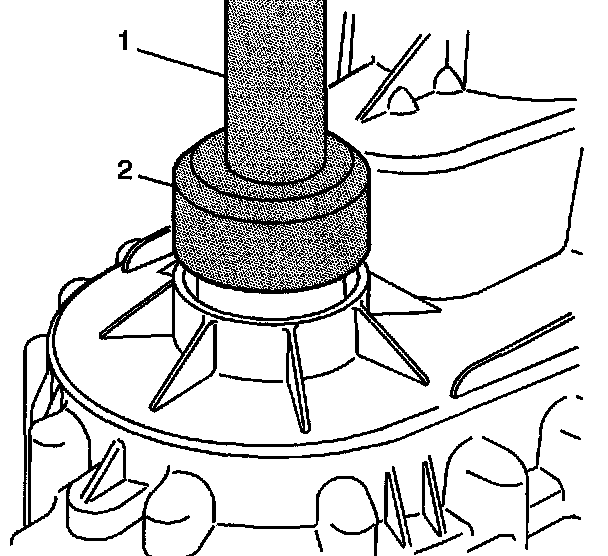 1
2