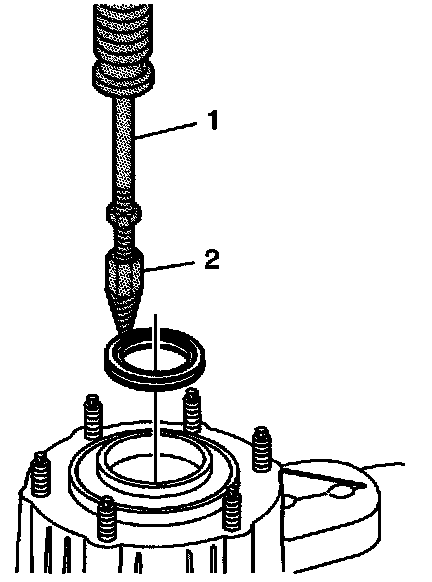 1
2