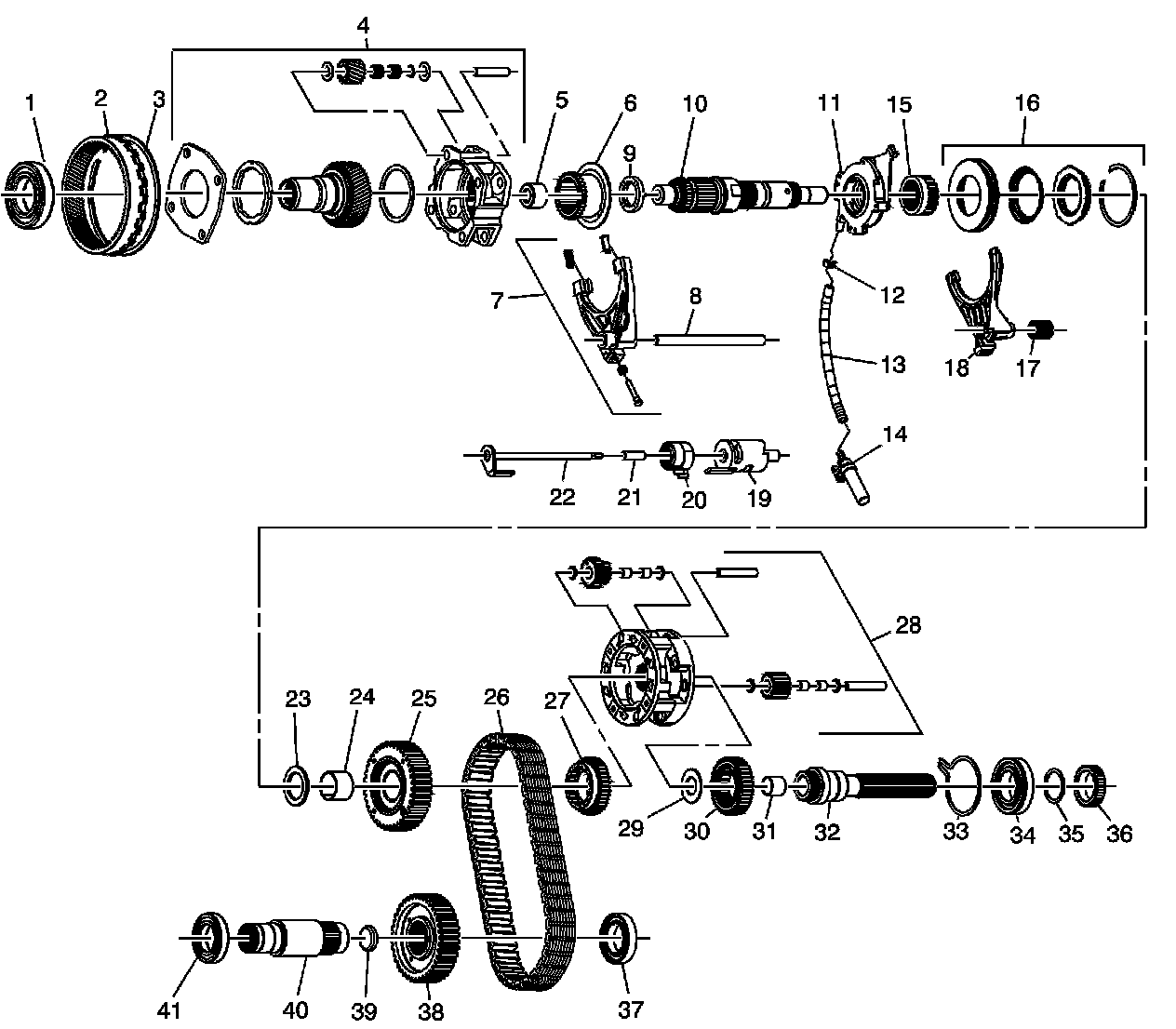 4
1 2 3 5 6 10 11 15 16
9
7 8 12
13
18 17
14
22 21 20 19
28
23 24 25 26 27
29 30 31 32 33 34 35 36
41 40 39 38 37