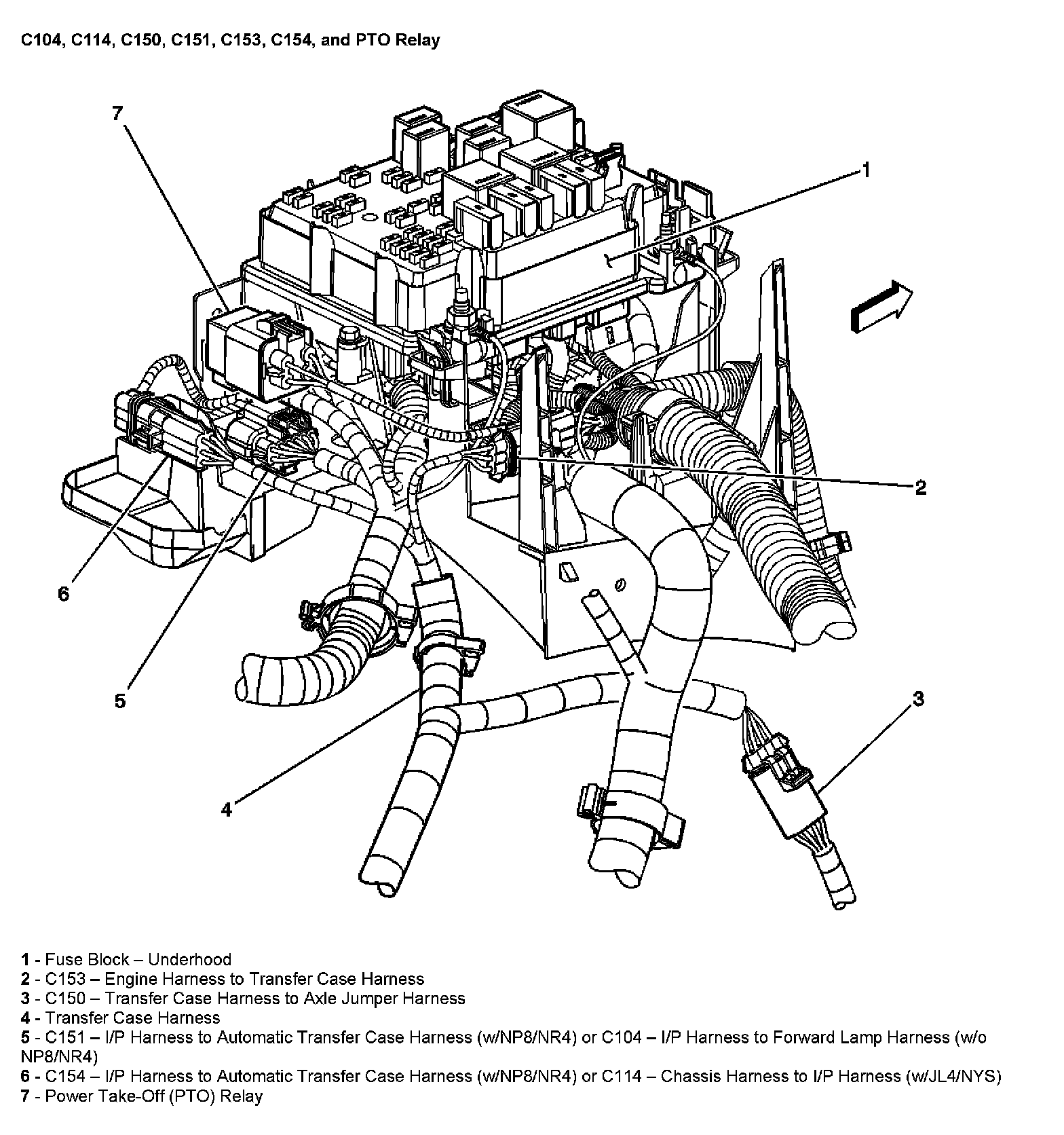 C104, C114, C150, C151, C153, C154, and PTO Relay

7

1

2

6

5

3

4

1 - Fuse Block – Underhood
2 - C153 – Engine Harness to Transfer Case Harness
3 - C150 – Transfer Case Harness to Axle Jumper Harness
4 - Transfer Case Harness
5 - C151 – I/P Harness to Automatic Transfer Case Harness (w/NP8/NR4) or C104 – I/P Harness to Forward Lamp Harness (w/o NP8/NR4)
6 - C154 – I/P Harness to Automatic Transfer Case Harness (w/NP8/NR4) or C114 – Chassis Harness to I/P Harness (w/JL4/NYS)
7 - Power Take-Off (PTO) Relay