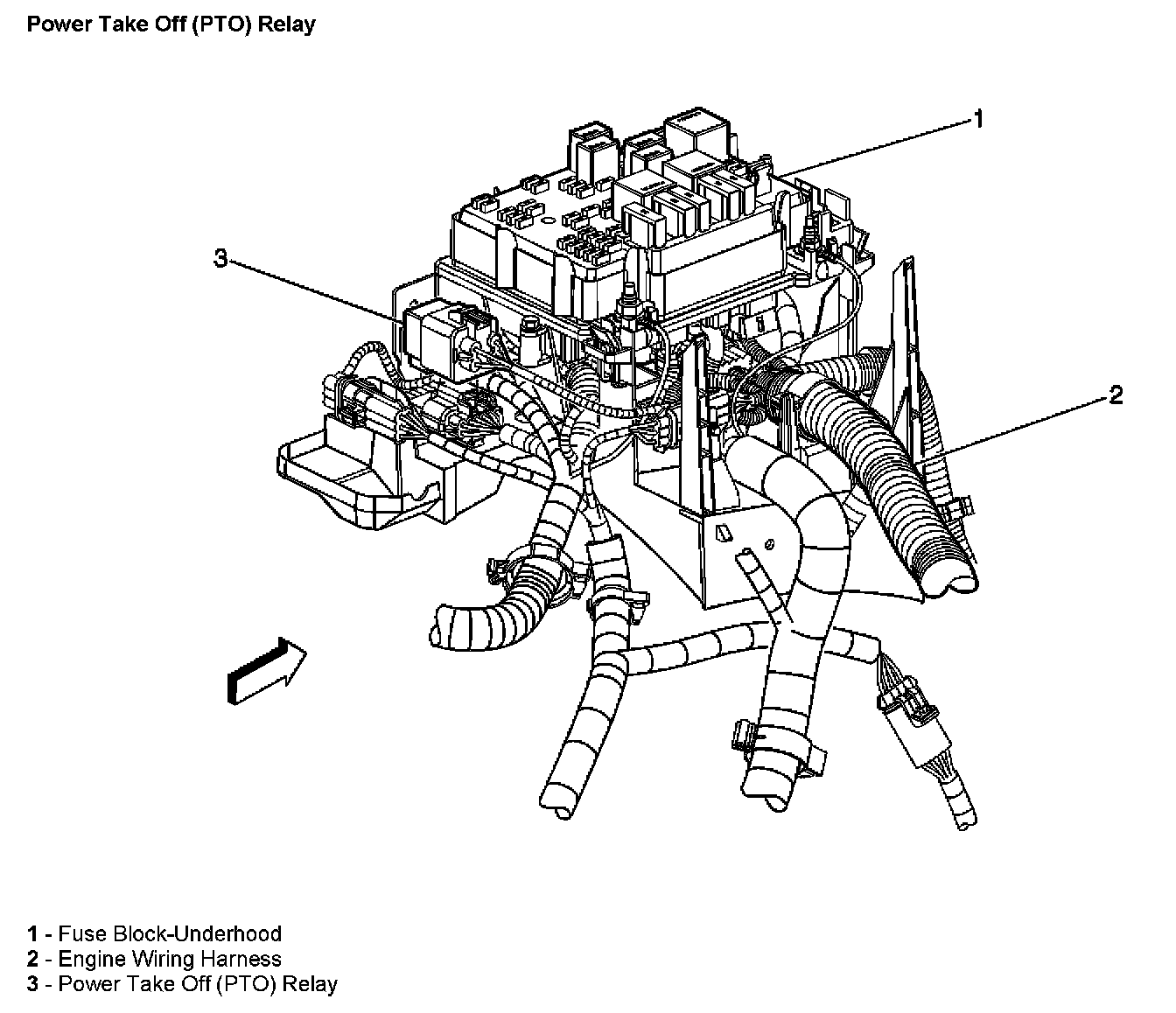 Power Take Off (PTO) Relay

1

3

2

1 - Fuse Block-Underhood
2 - Engine Wiring Harness
3 - Power Take Off (PTO) Relay