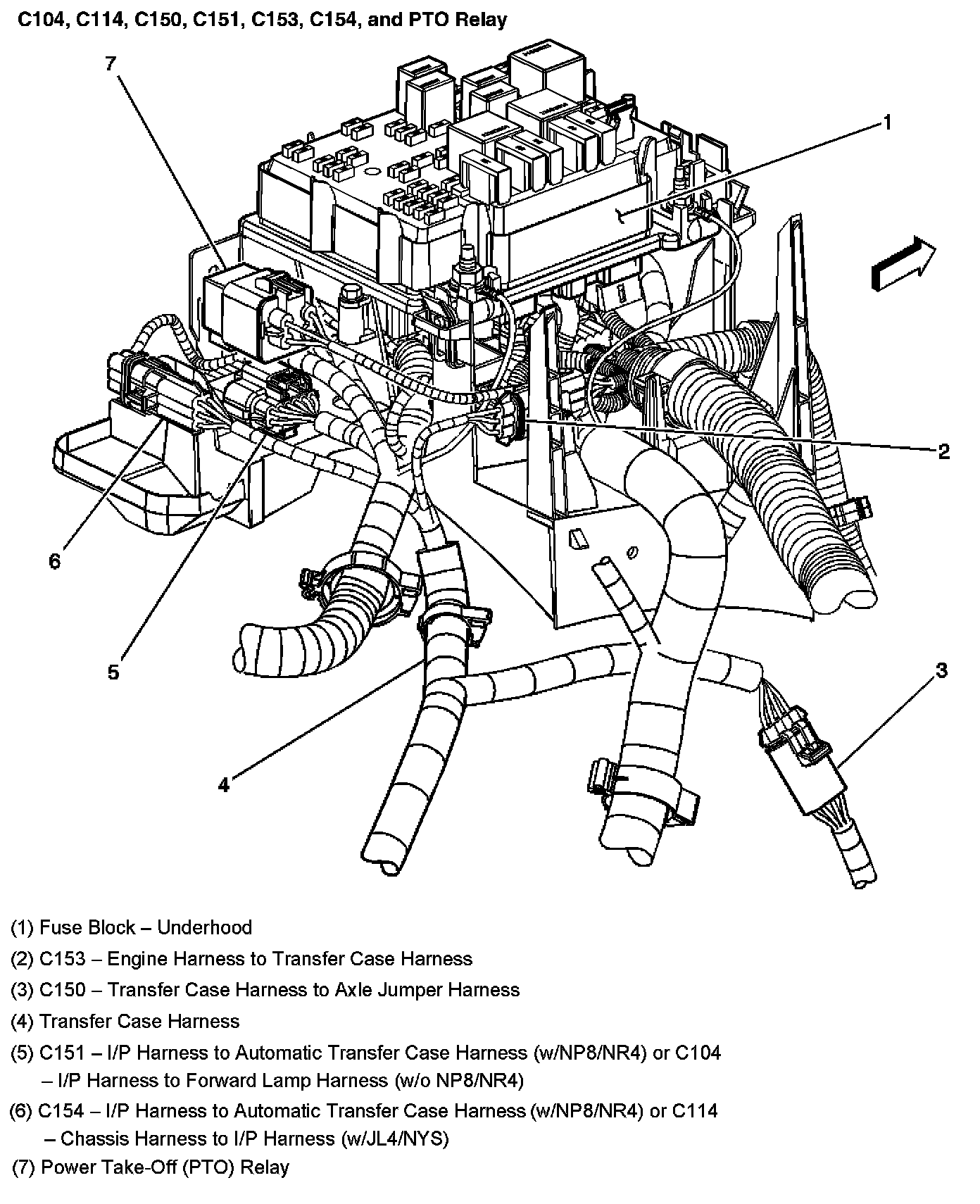 C104, C114, C150, C151, C153, C154, and PTO Relay

7

1

2

6

5

3

4

(1) Fuse Block – Underhood

(2) C153 – Engine Harness to Transfer Case Harness

(3) C150 – Transfer Case Harness to Axle Jumper Harness

(4) Transfer Case Harness

(5) C151 – I/P Harness to Automatic Transfer Case Harness (w/NP8/NR4) or C104 – I/P Harness to Forward Lamp Harness (w/o NP8/NR4)

(6) C154 – I/P Harness to Automatic Transfer Case Harness (w/NP8/NR4) or C114 – Chassis Harness to I/P Harness (w/JL4/NYS)

(7) Power Take-Off (PTO) Relay