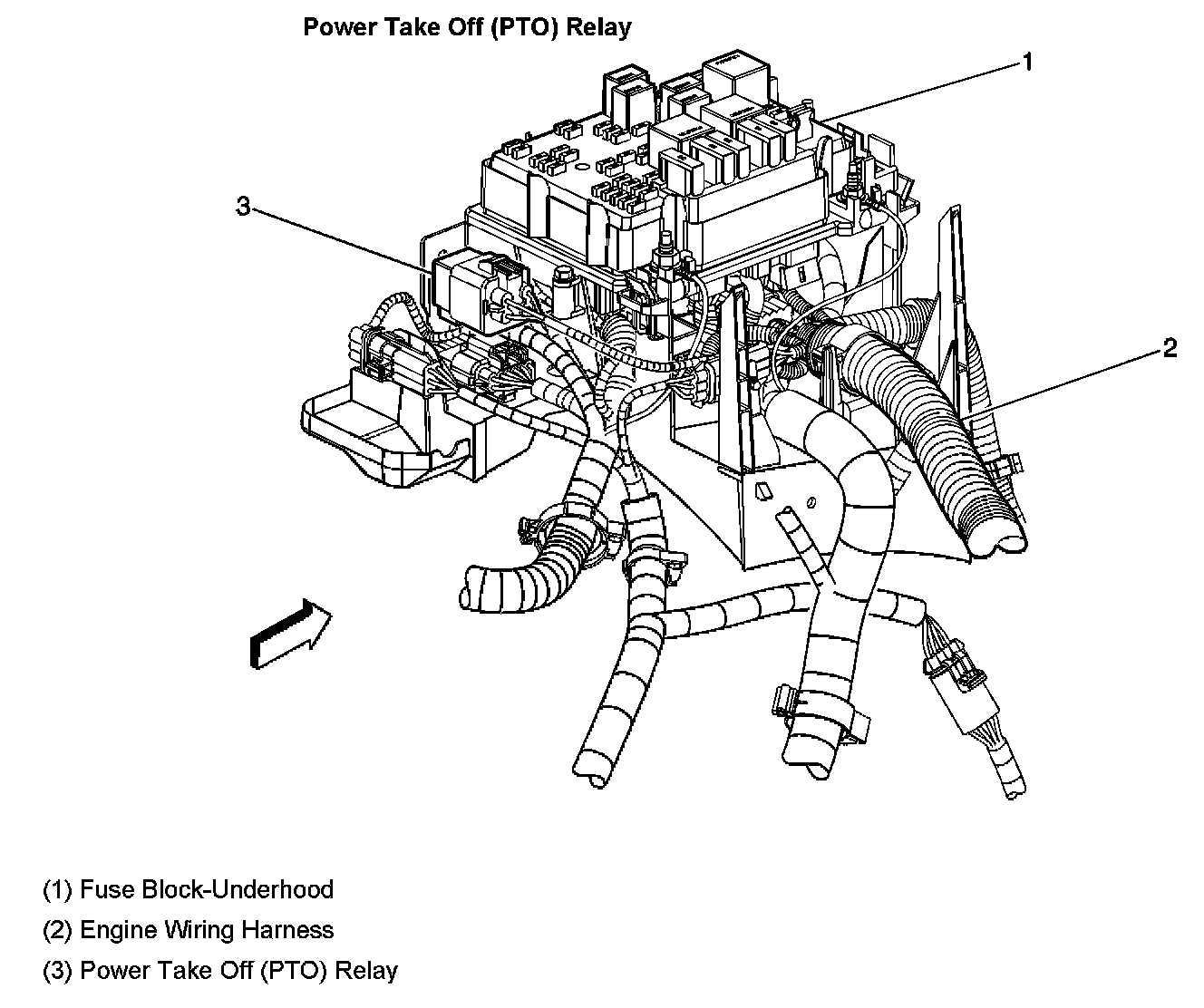 Power Take Off (PTO) Relay

1

3

2

(1) Fuse Block-Underhood

(2) Engine Wiring Harness

(3) Power Take Off (PTO) Relay