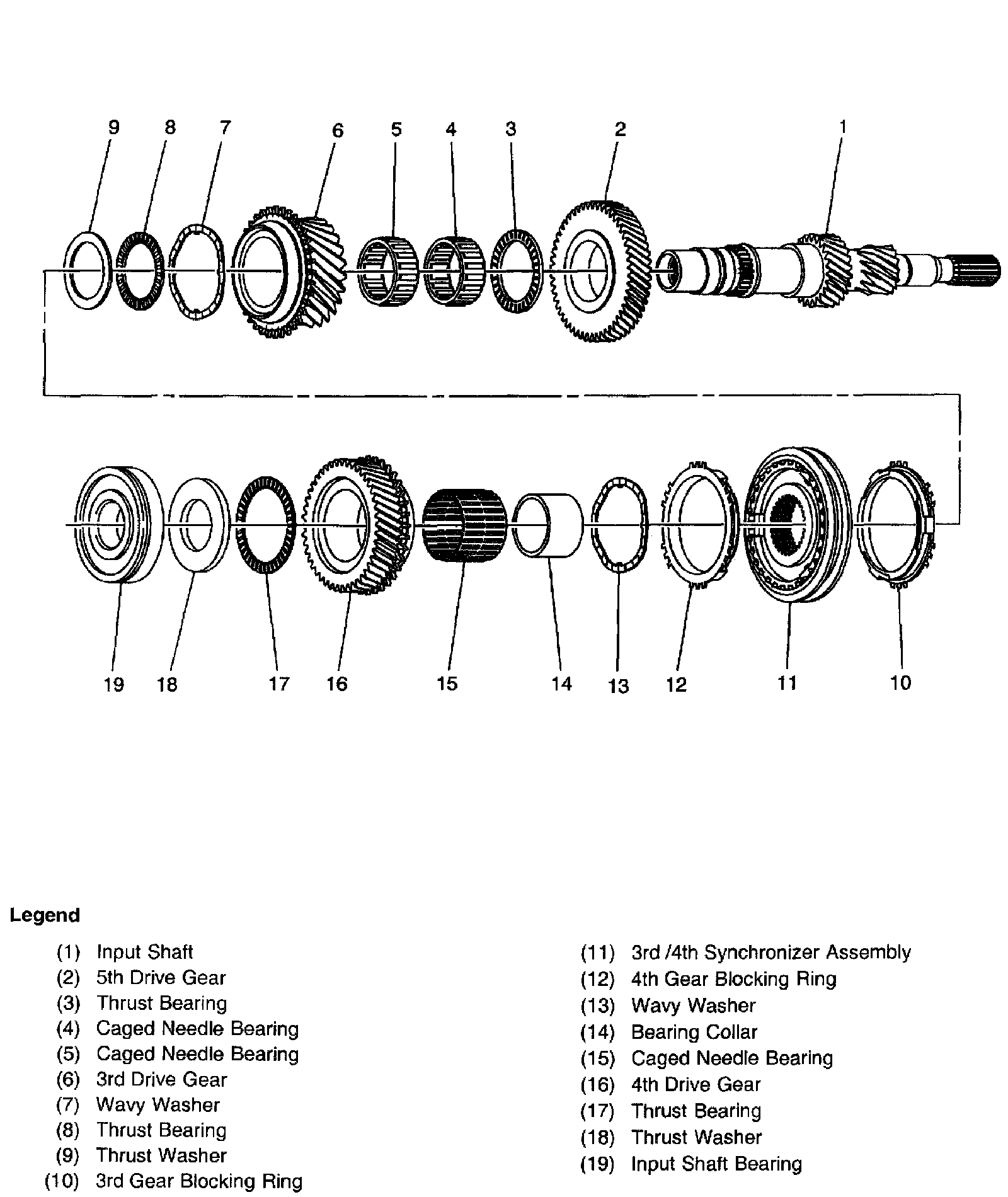 9 8 7 6 5 4 3 2 1

19 18 17 16 15 14 13 12 11 10

Legend

(1) Input Shaft
(2) 5th Drive Gear
(3) Thrust Bearing
(4) Caged Needle Bearing
(5) Caged Needle Bearing
(6) 3rd Drive Gear
(7) Wavy Washer
(8) Thrust Bearing
(9) Thrust Washer
(10) 3rd Gear Blocking Ring

(11) 3rd /4th Synchronizer Assembly
(12) 4th Gear Blocking Ring
(13) Wavy Washer
(14) Bearing Collar
(15) Caged Needle Bearing
(16) 4th Drive Gear
(17) Thrust Bearing
(18) Thrust Washer
(19) Input Shaft Bearing