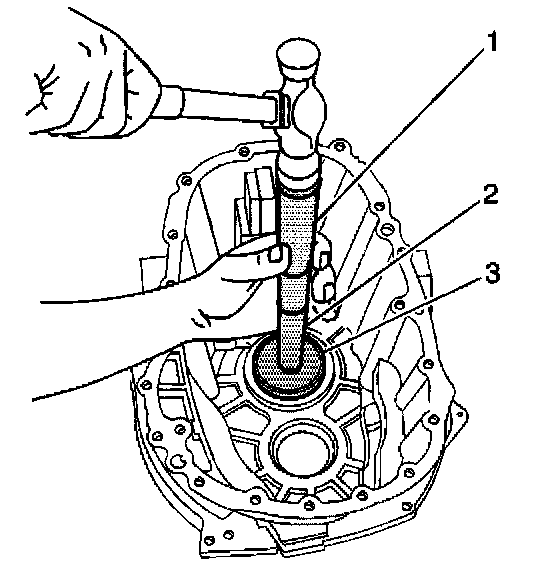 1
2
3